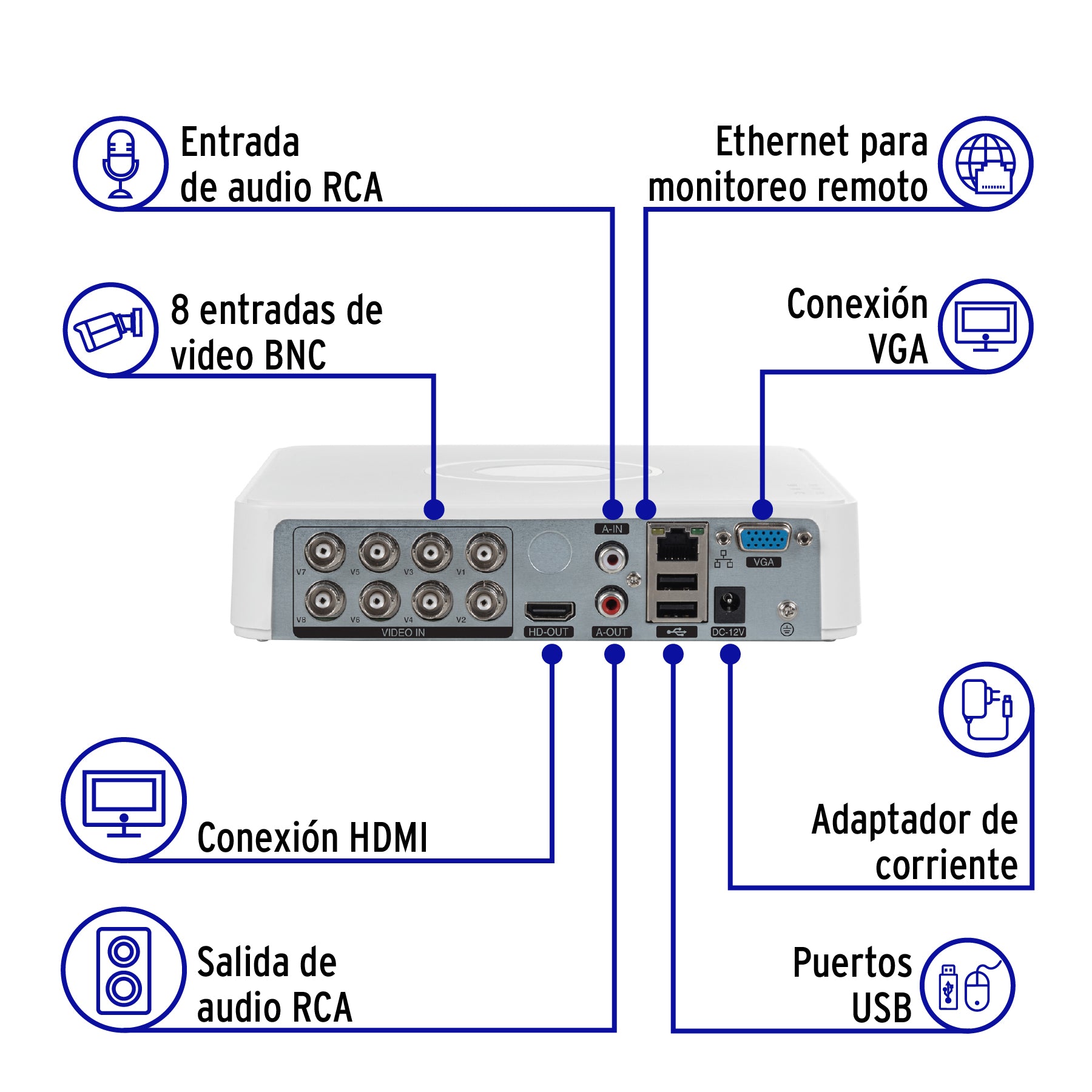 Entrada de audio RCA

Ethernet para monitoreo remoto

8 entradas de video BNC

Conexión VGA

A-IN

V7 V5 V3 V1

VGA

V8 V6 V4 V2

VIDEO IN

HD-OUT

A-OUT

DC-12V

Conexión HDMI

Adaptador de corriente

Salida de audio RCA

Puertos USB