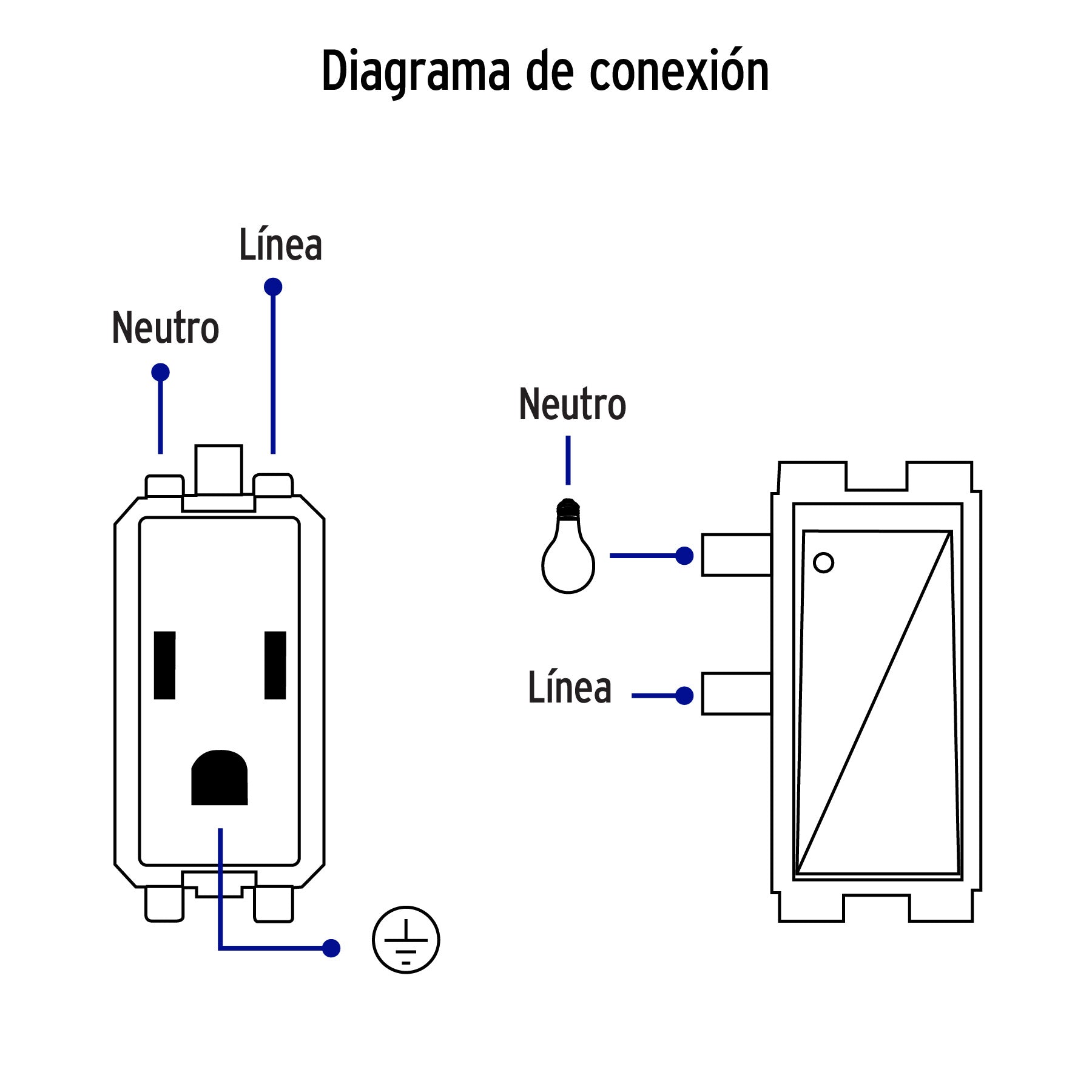 Diagrama de conexión

Línea

Neutro

Neutro

Línea