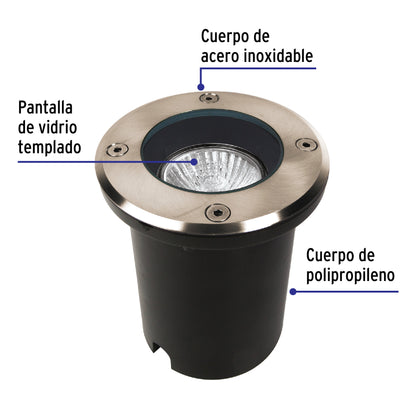 Cuerpo de acero inoxidable

Pantalla de vidrio templado

Cuerpo de polipropileno