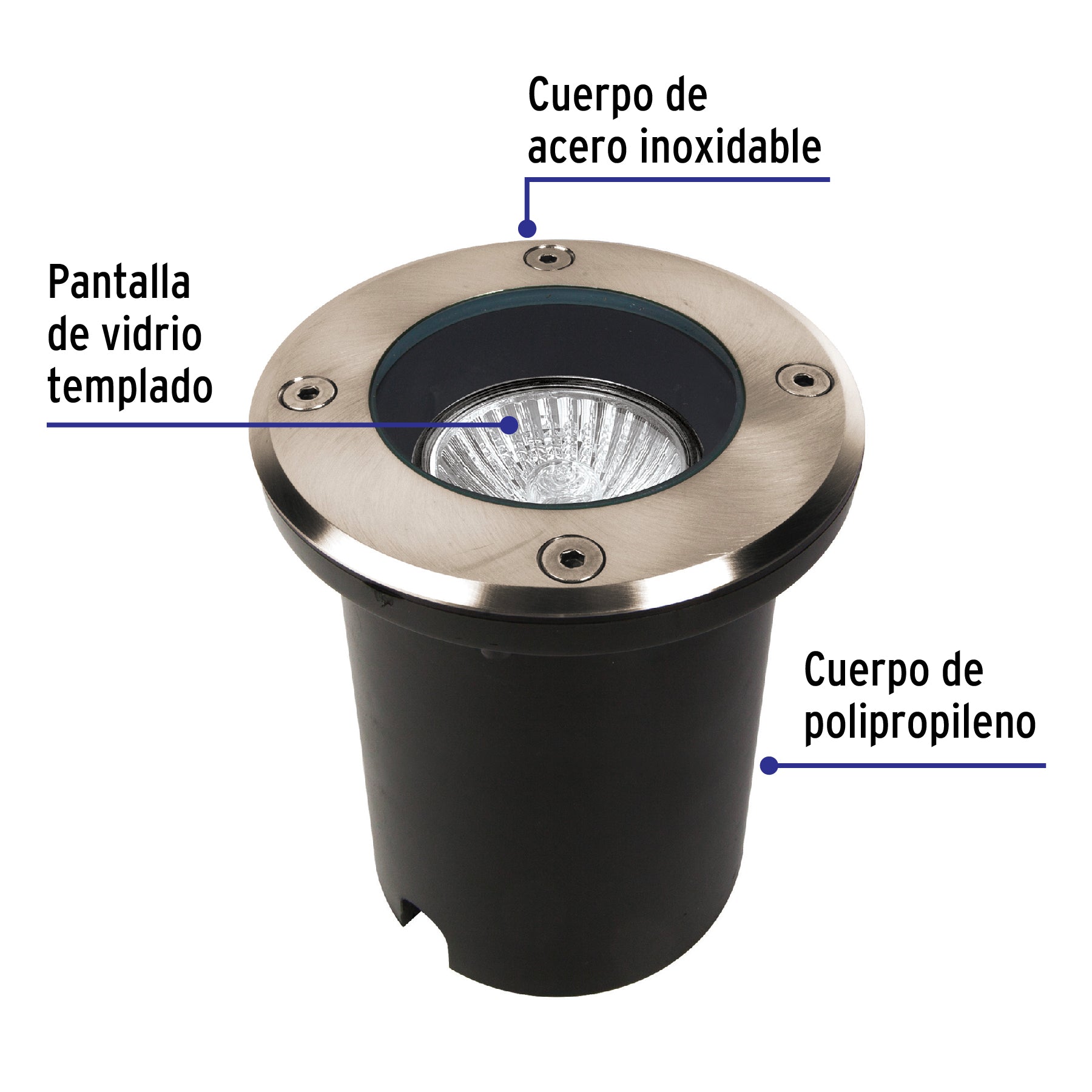 Cuerpo de acero inoxidable

Pantalla de vidrio templado

Cuerpo de polipropileno