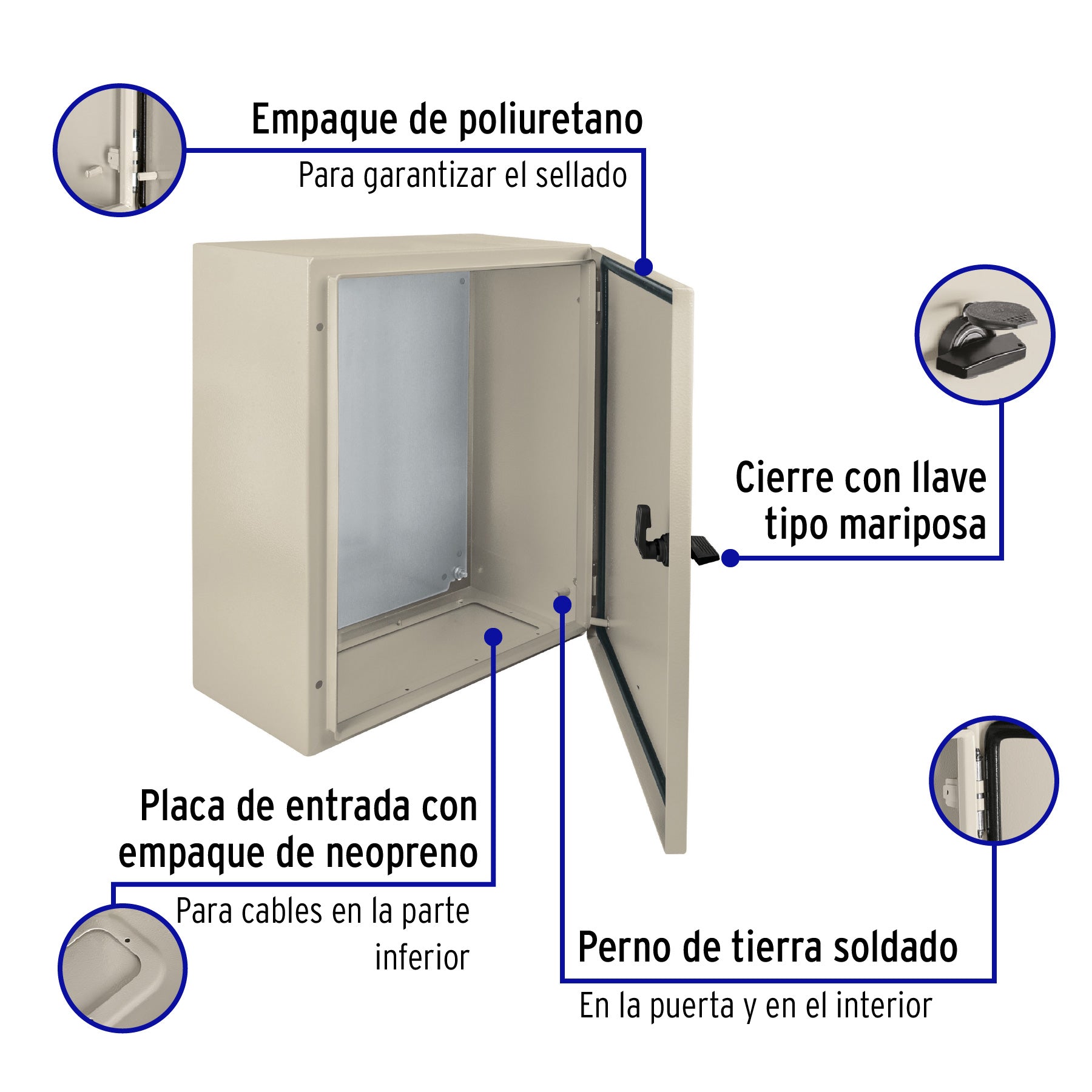 Empaque de poliuretano
Para garantizar el sellado

Cierre con llave tipo mariposa

Placa de entrada con empaque de neopreno
Para cables en la parte inferior

Perno de tierra soldado
En la puerta y en el interior