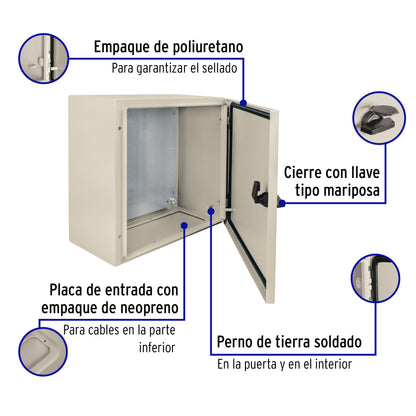 Empaque de poliuretano
Para garantizar el sellado

Cierre con llave tipo mariposa

Placa de entrada con empaque de neopreno
Para cables en la parte inferior

Perno de tierra soldado
En la puerta y en el interior