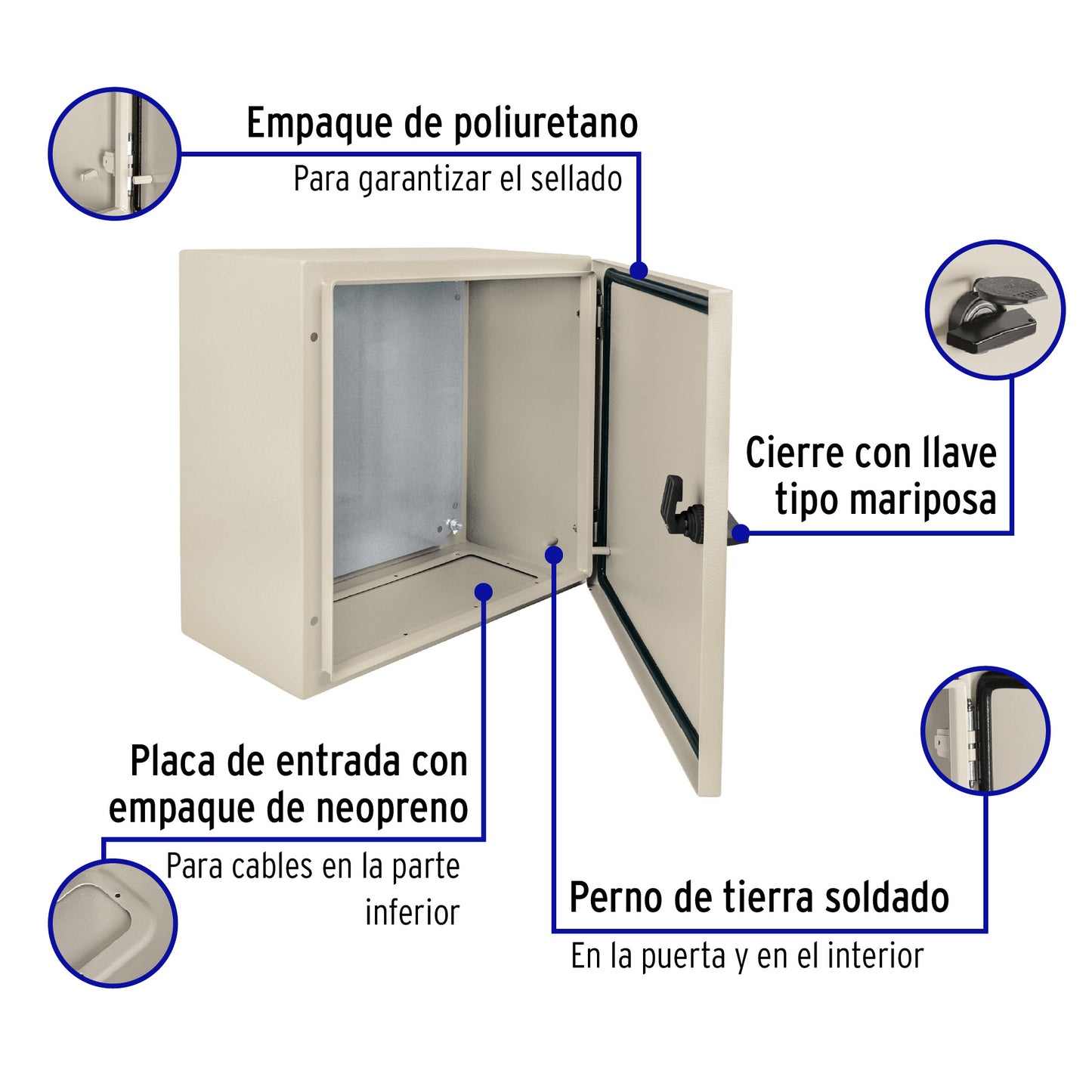 Empaque de poliuretano

Para garantizar el sellado

Cierre con llave tipo mariposa

Placa de entrada con empaque de neopreno

Para cables en la parte inferior

Perno de tierra soldado

En la puerta y en el interior