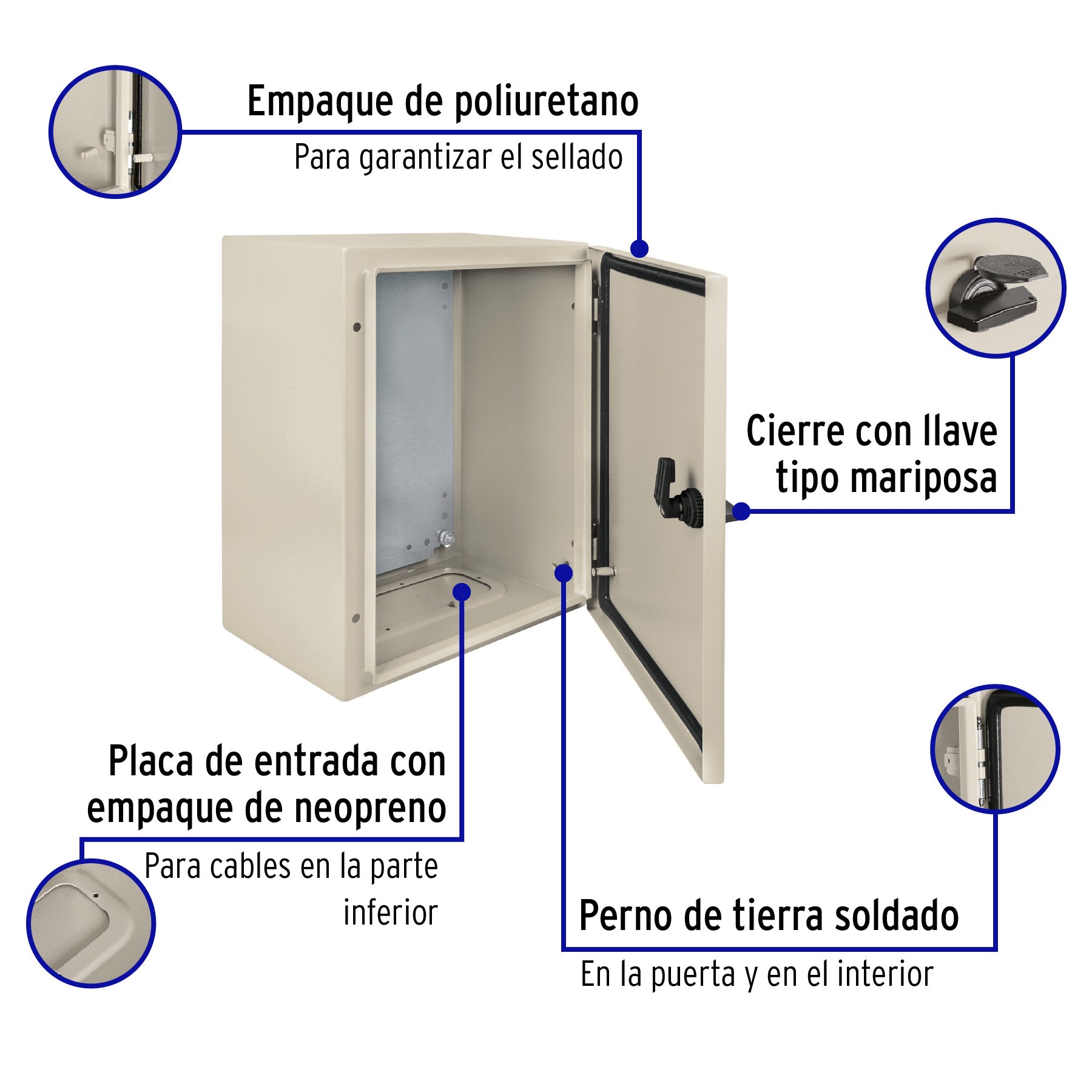 Empaque de poliuretano
Para garantizar el sellado

Cierre con llave tipo mariposa

Placa de entrada con empaque de neopreno
Para cables en la parte inferior

Perno de tierra soldado
En la puerta y en el interior