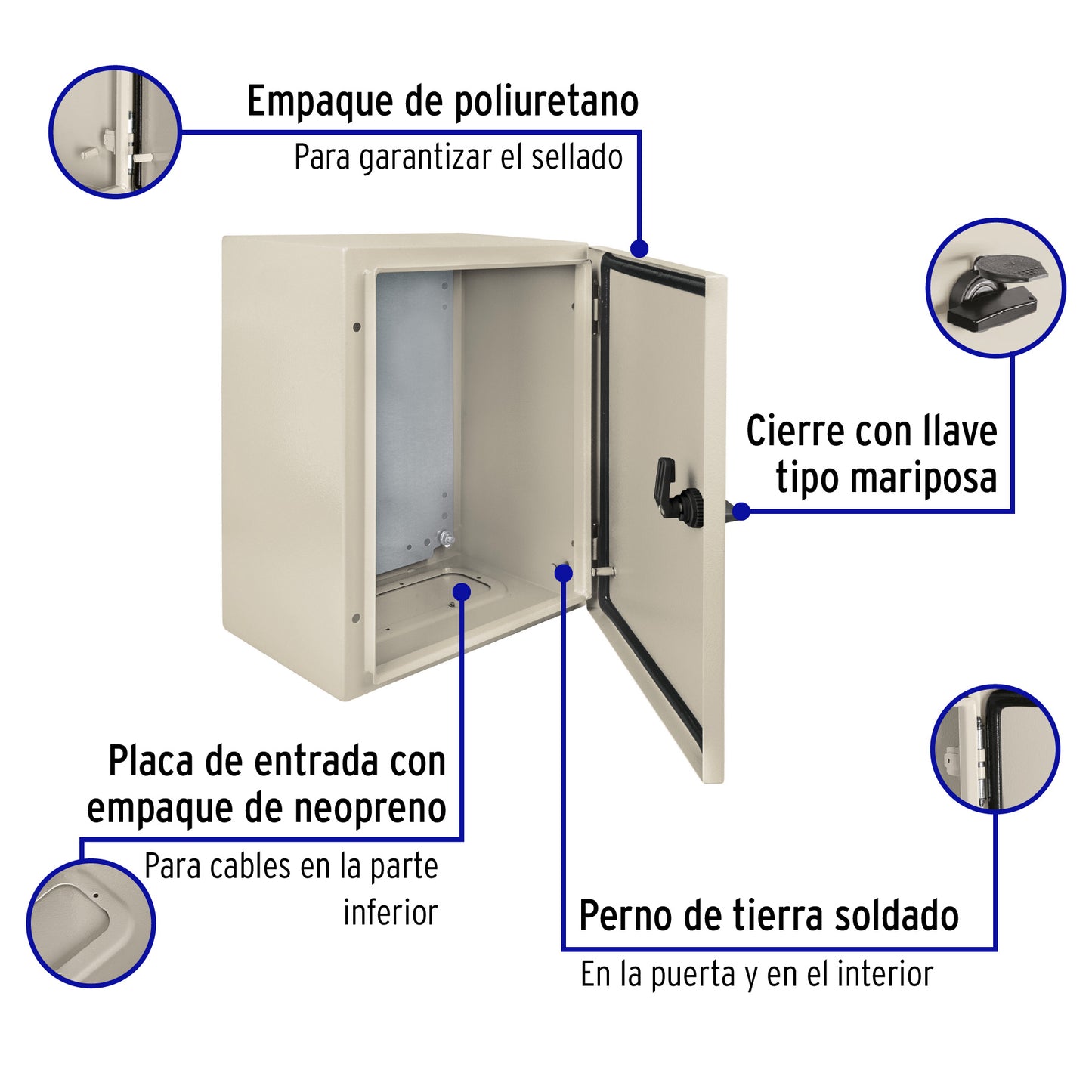 Empaque de poliuretano
Para garantizar el sellado

Cierre con llave tipo mariposa

Placa de entrada con empaque de neopreno
Para cables en la parte inferior

Perno de tierra soldado
En la puerta y en el interior