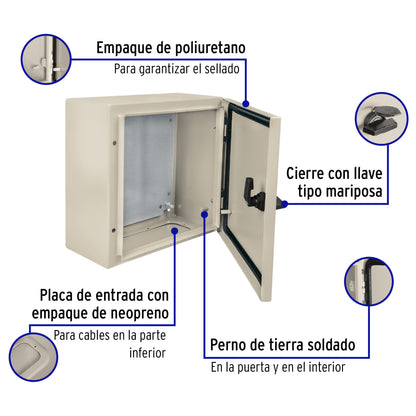 Empaque de poliuretano
Para garantizar el sellado

Cierre con llave tipo mariposa

Placa de entrada con empaque de neopreno
Para cables en la parte inferior

Perno de tierra soldado
En la puerta y en el interior