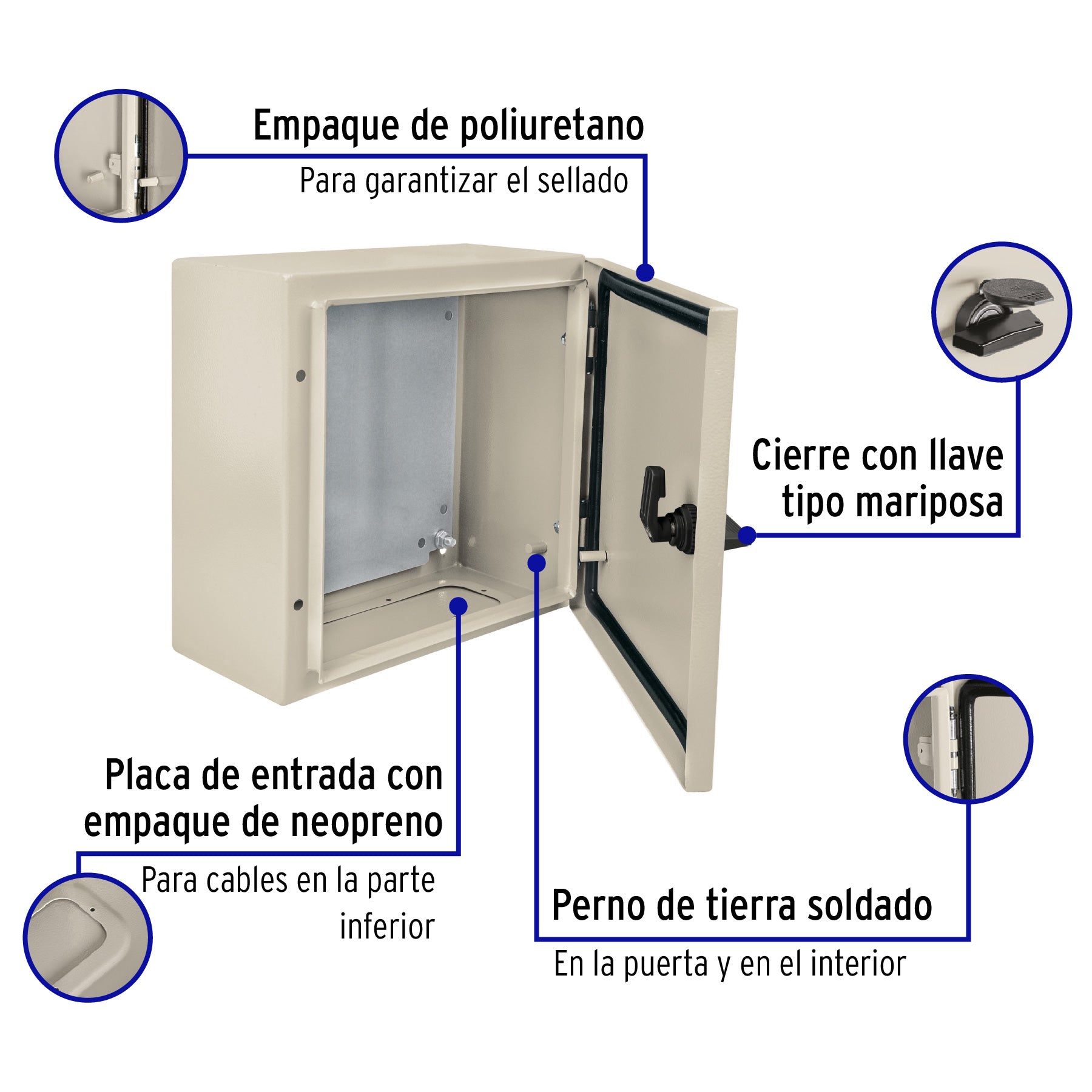 Empaque de poliuretano

Para garantizar el sellado

Cierre con llave tipo mariposa

Placa de entrada con empaque de neopreno

Para cables en la parte inferior

Perno de tierra soldado

En la puerta y en el interior