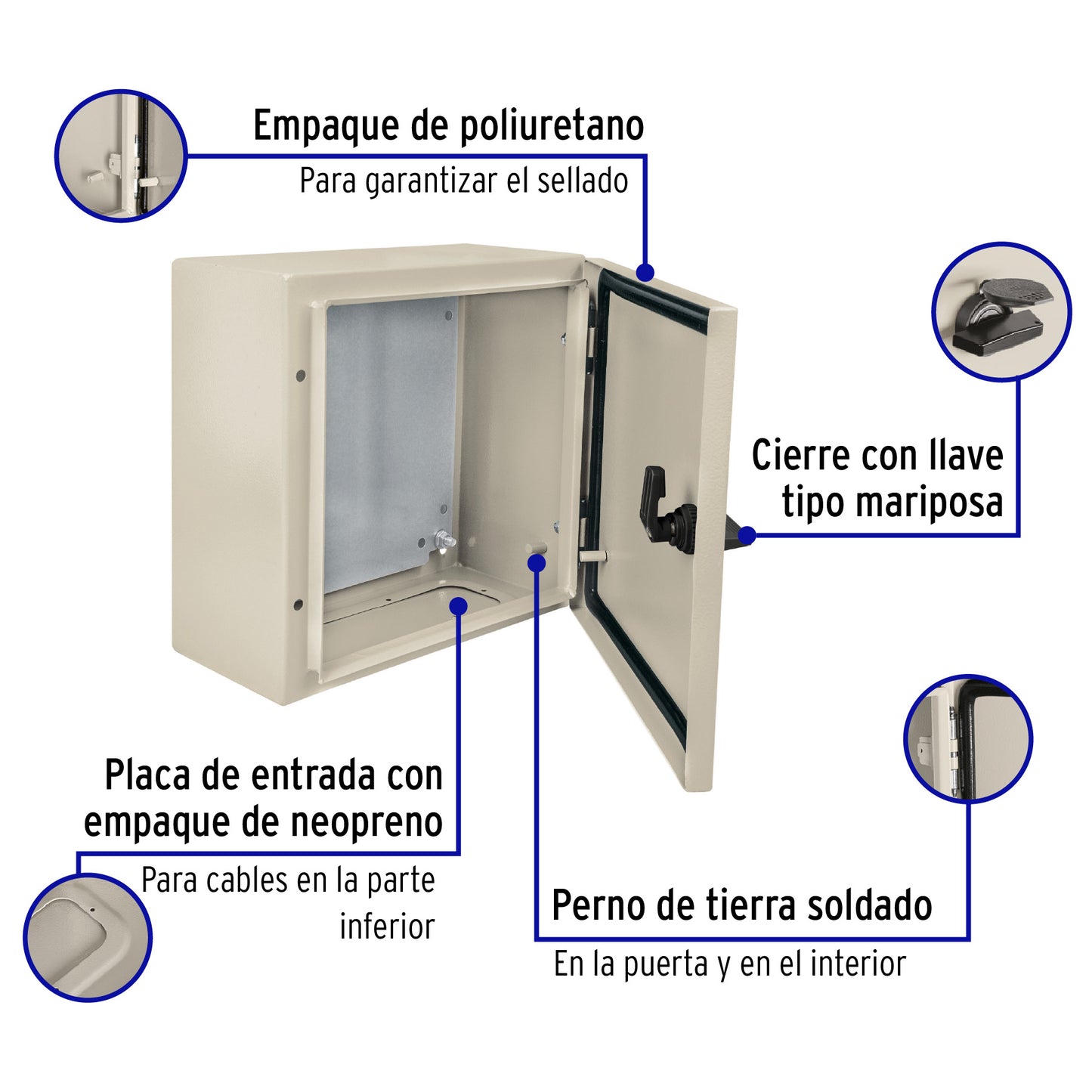 Empaque de poliuretano
Para garantizar el sellado

Cierre con llave tipo mariposa

Placa de entrada con empaque de neopreno
Para cables en la parte inferior

Perno de tierra soldado
En la puerta y en el interior