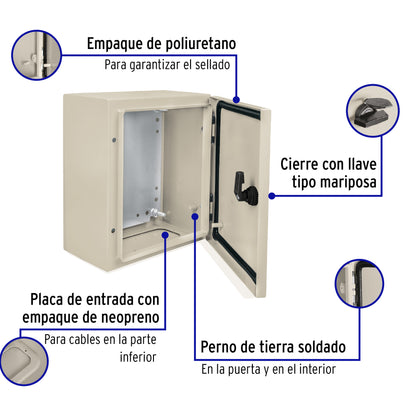 Empaque de poliuretano
Para garantizar el sellado

Cierre con llave tipo mariposa

Placa de entrada con empaque de neopreno
Para cables en la parte inferior

Perno de tierra soldado
En la puerta y en el interior