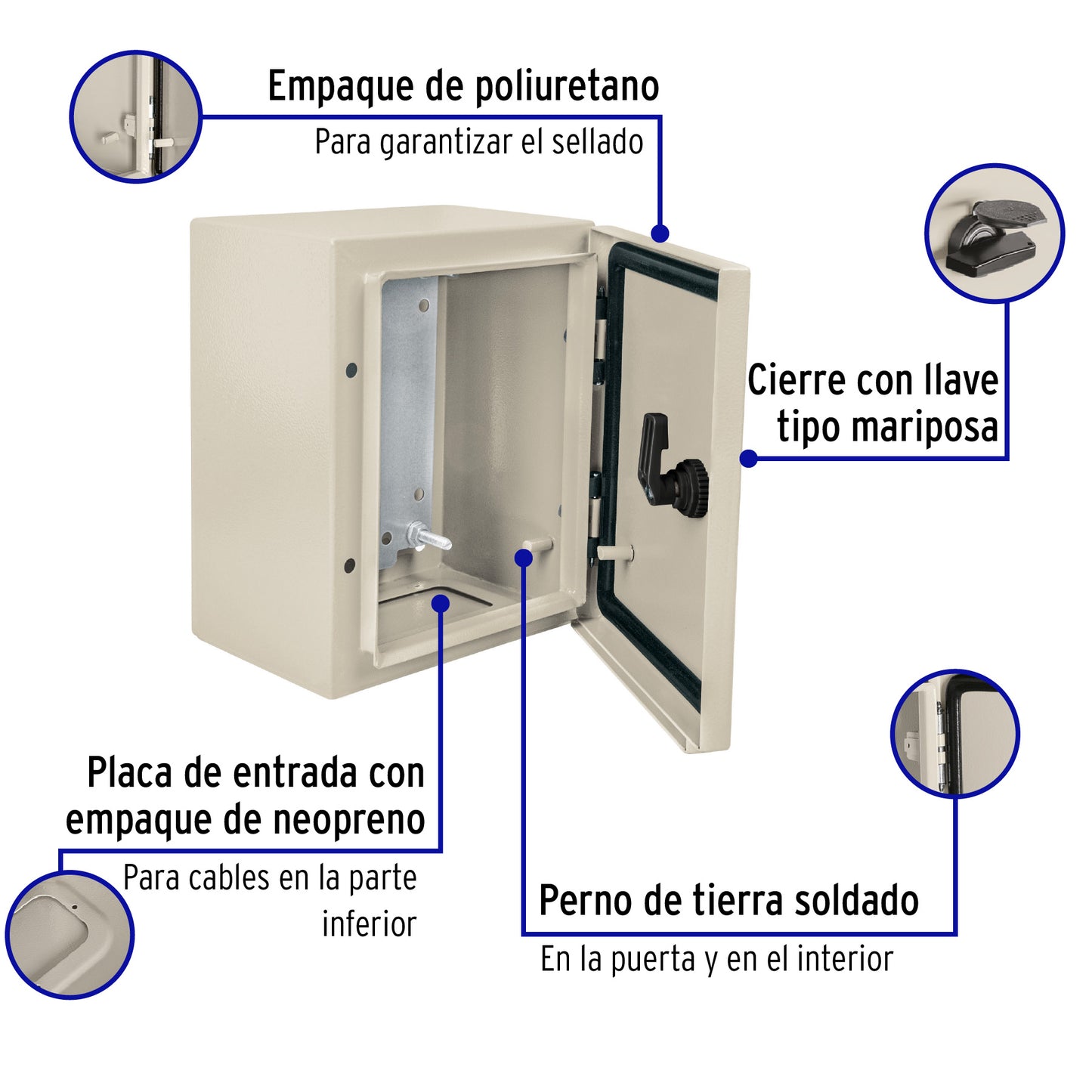 Empaque de poliuretano
Para garantizar el sellado

Cierre con llave tipo mariposa

Placa de entrada con empaque de neopreno
Para cables en la parte inferior

Perno de tierra soldado
En la puerta y en el interior